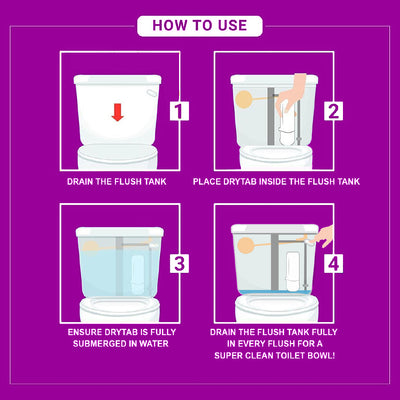 HOW TO USE

1

DRAIN THE FLUSH TANK

2

PLACE DRYTAB INSIDE THE FLUSH TANK

3

ENSURE DRYTAB IS FULLY SUBMERGED IN WATER

4

DRAIN THE FLUSH TANK FULLY IN EVERY FLUSH FOR A SUPER CLEAN TOILET BOWL!